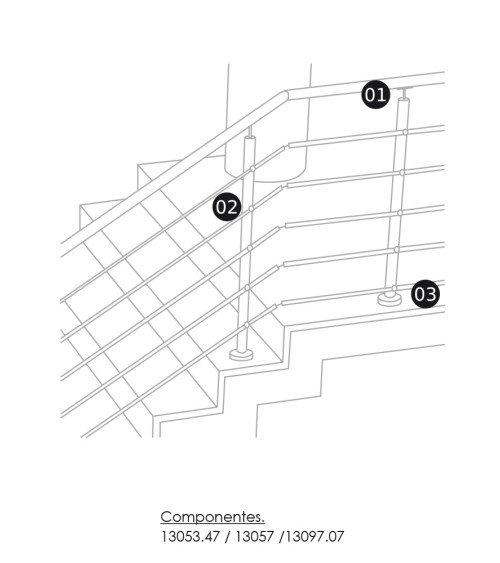 01

02

03

Componentes.
13053.47 / 13057 /13097.07