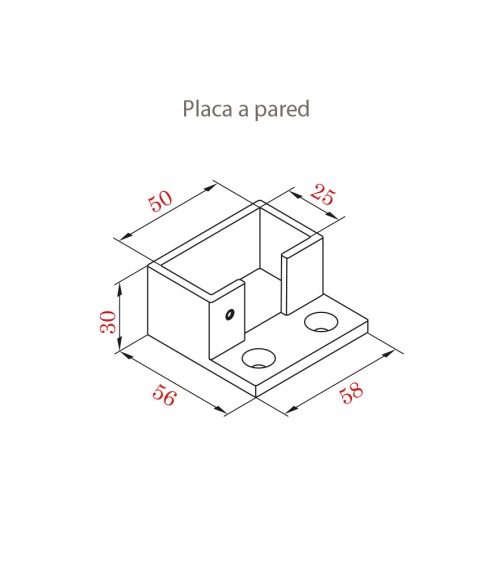 Placa a pared

50

25

30

56

58